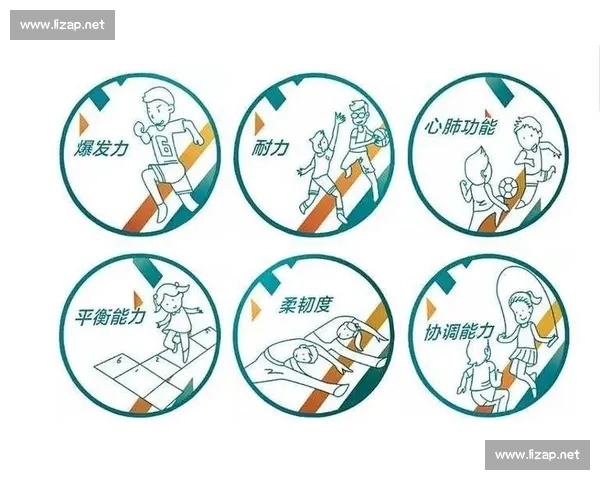 www.lizap.net

爆发力

6

耐力

心肺功能

平衡能力

6

2

柔韧度

协调能力

www.lizap.net